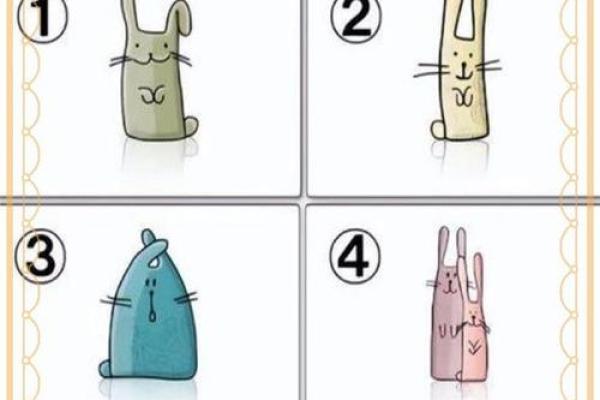 ①
②
③
④